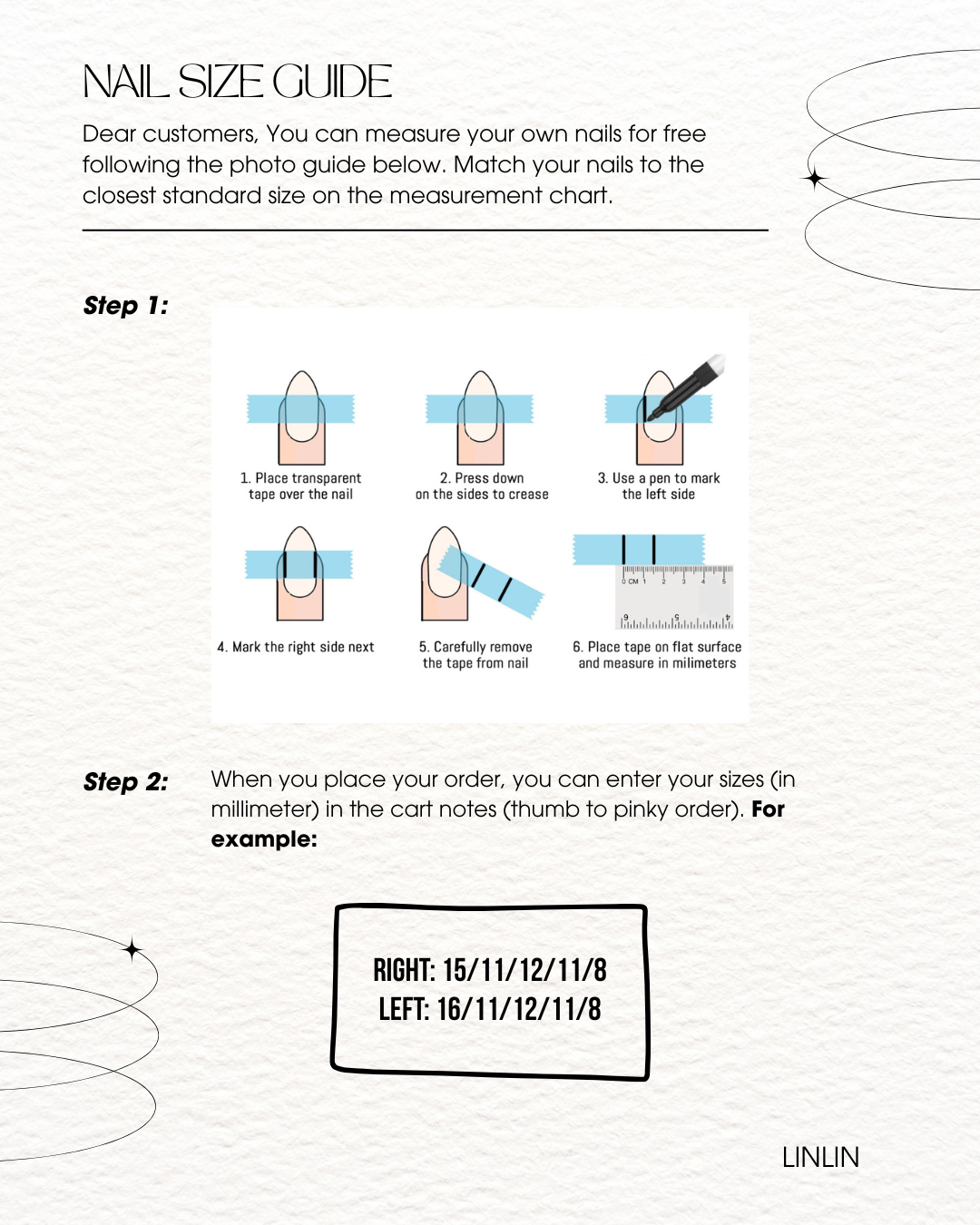 NAIL SIZE GUIDE

Dear customers, You can measure your own nails for free following the photo guide below. Match your nails to the closest standard size on the measurement chart.

Step 1:

1. Place transparent tape over the nail

2. Press down on the sides to crease

3. Use a pen to mark the left side

4. Mark the right side next

5. Carefully remove the tape from nail

0 CM 1 2 3 4 5

6. Place tape on flat surface and measure in milimeters

Step 2: When you place your order, you can enter your sizes (in millimeter) in the cart notes (thumb to pinky order). For example:

RIGHT: 15/11/12/11/8
LEFT: 16/11/12/11/8

LINLIN